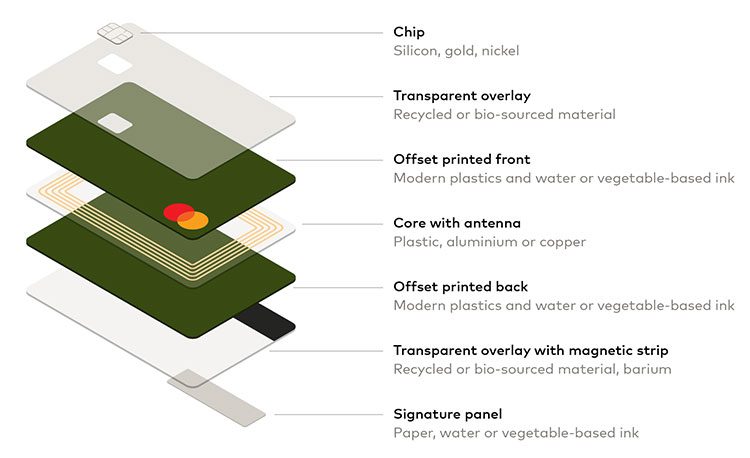 Chip
Silicon, gold, nickel

Transparent overlay
Recycled or bio-sourced material

Offset printed front
Modern plastics and water or vegetable-based ink

Core with antenna
Plastic, aluminium or copper

Offset printed back
Modern plastics and water or vegetable-based ink

Transparent overlay with magnetic strip
Recycled or bio-sourced material, barium

Signature panel
Paper, water or vegetable-based ink